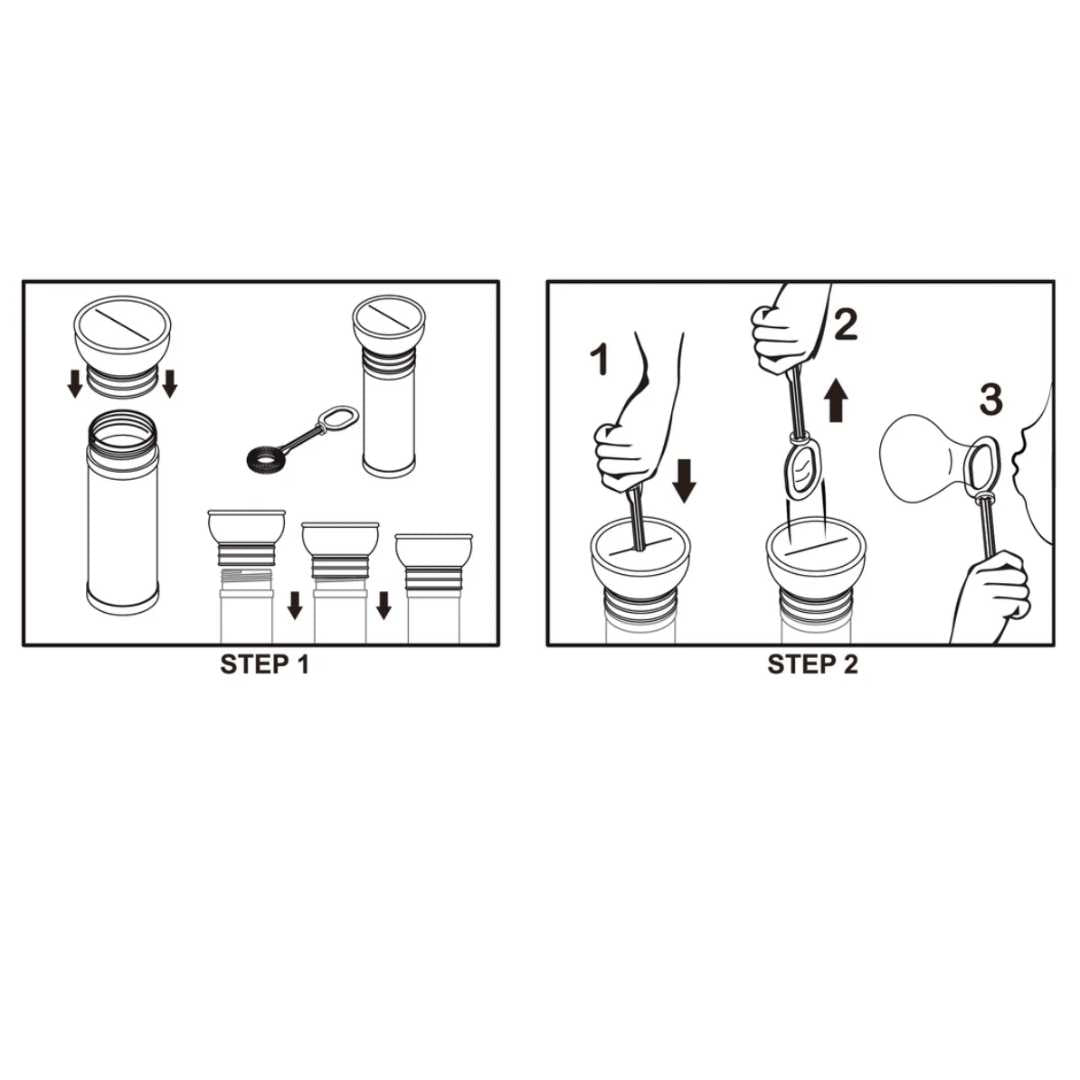 STEP 1

1
2
3

STEP 2