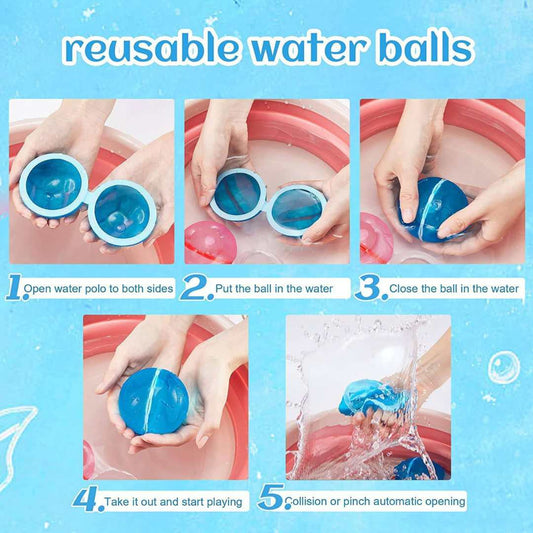 reusable water balls

1. Open water polo to both sides

2. Put the ball in the water

3. Close the ball in the water

4. Take it out and start playing

5. Collision or pinch automatic opening