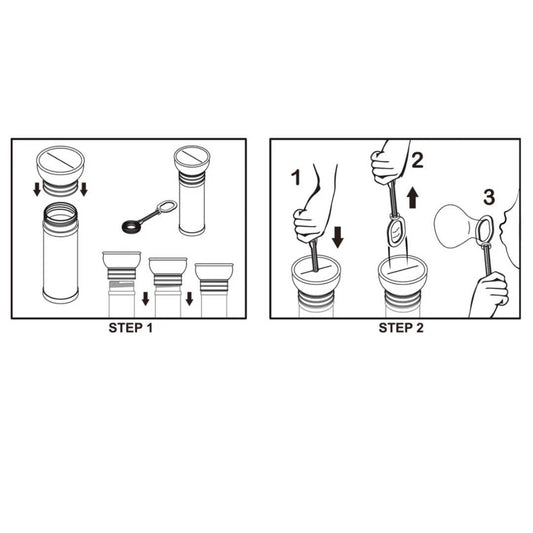 STEP 1

1

2

3

STEP 2